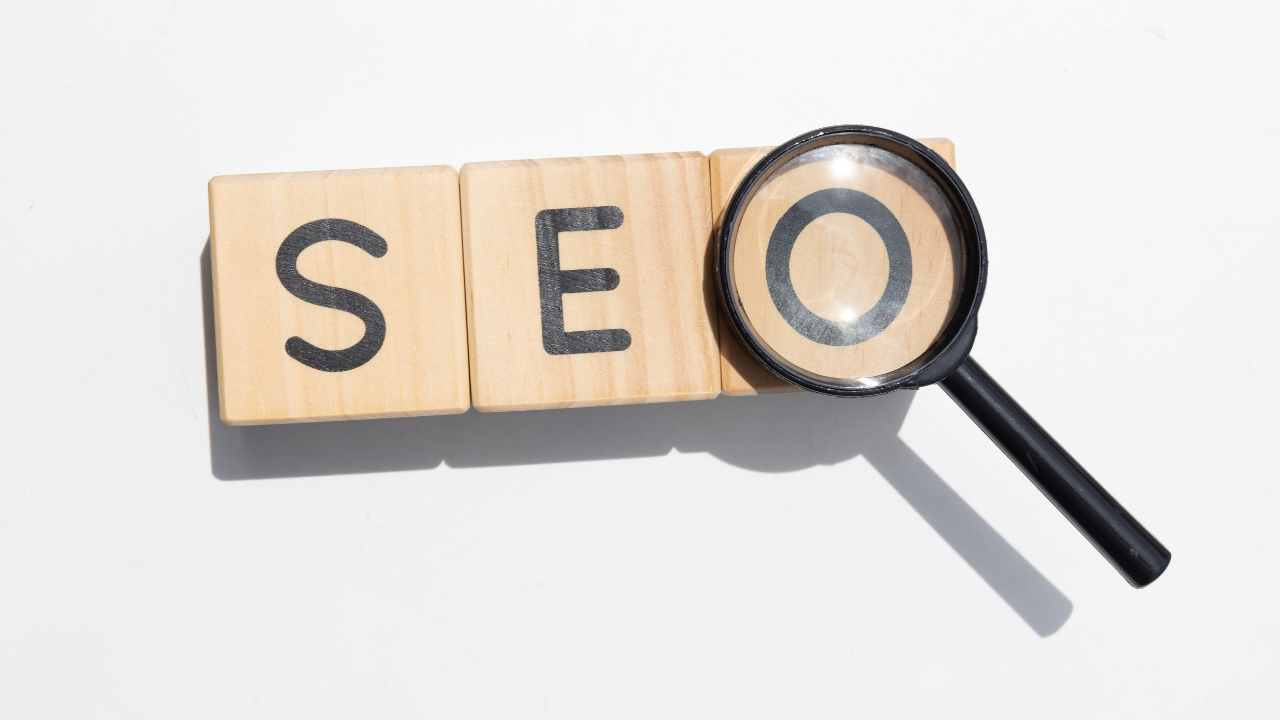 SEO